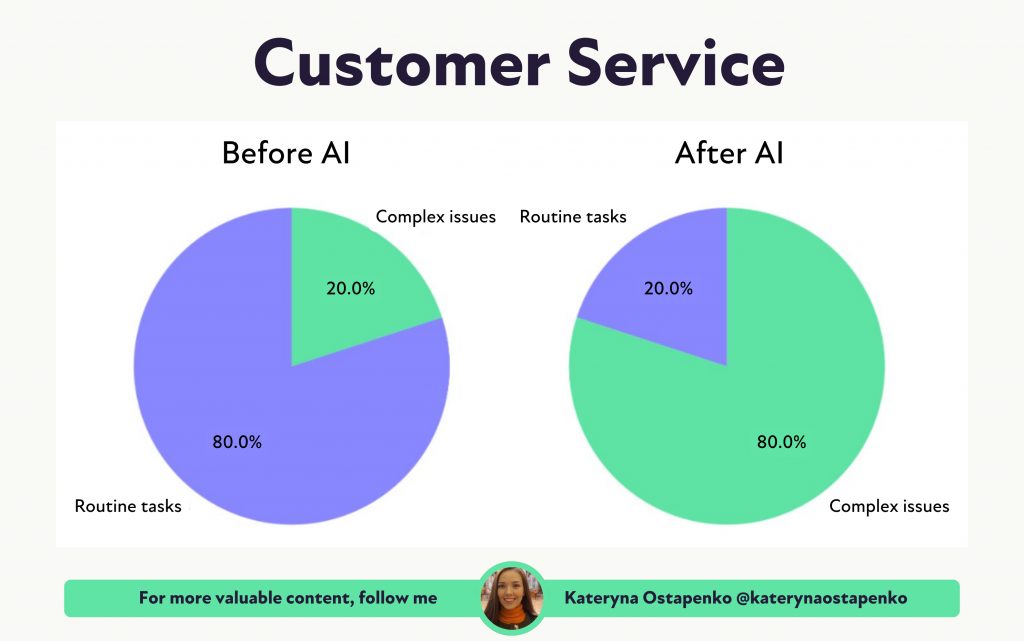 Customer Service

Before AI

Complex issues

20.0%

80.0%

Routine tasks

After AI

Routine tasks

20.0%

80.0%

Complex issues

For more valuable content, follow me

Kateryna Ostapenko @katerynaostapenko