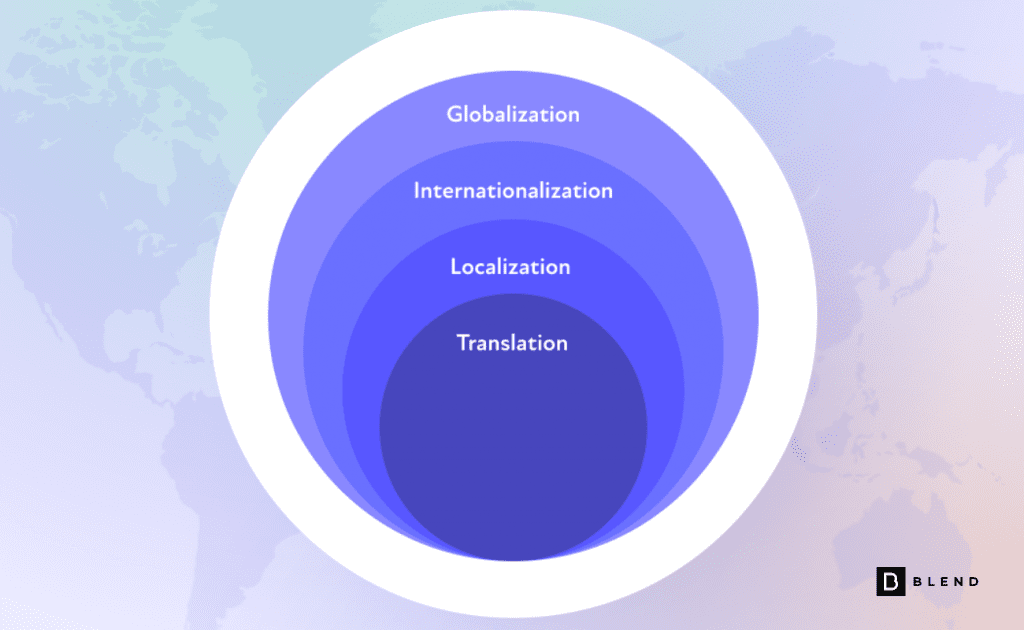 Globalization
Internationalization
Localization
Translation

B BLEND